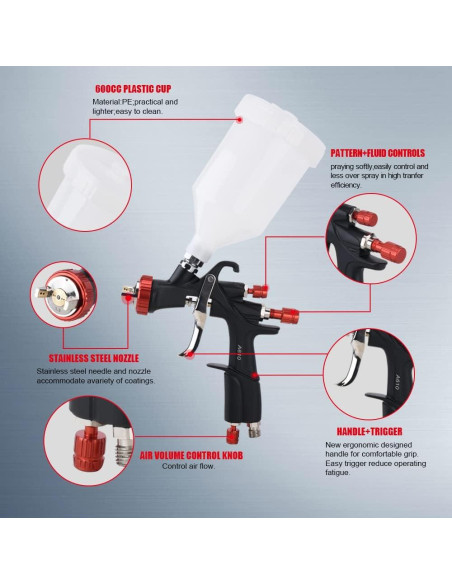 600CC PLASTIC CUP
Material:PE;practical and lighter;easy to clean.

PATTERN+FLUID CONTROLS
praying softly,easily control and less over spray in high tranfer efficiency.

STAINLESS STEEL NOZZLE
Stainless steel needle and nozzle accommodate avariety of coatings.

A610

A610

HANDLE+TRIGGER
New ergonomic designed handle for comfortable grip. Easy trigger reduce operating fatigue.

AIR VOLUME CONTROL KNOB
Control air flow.