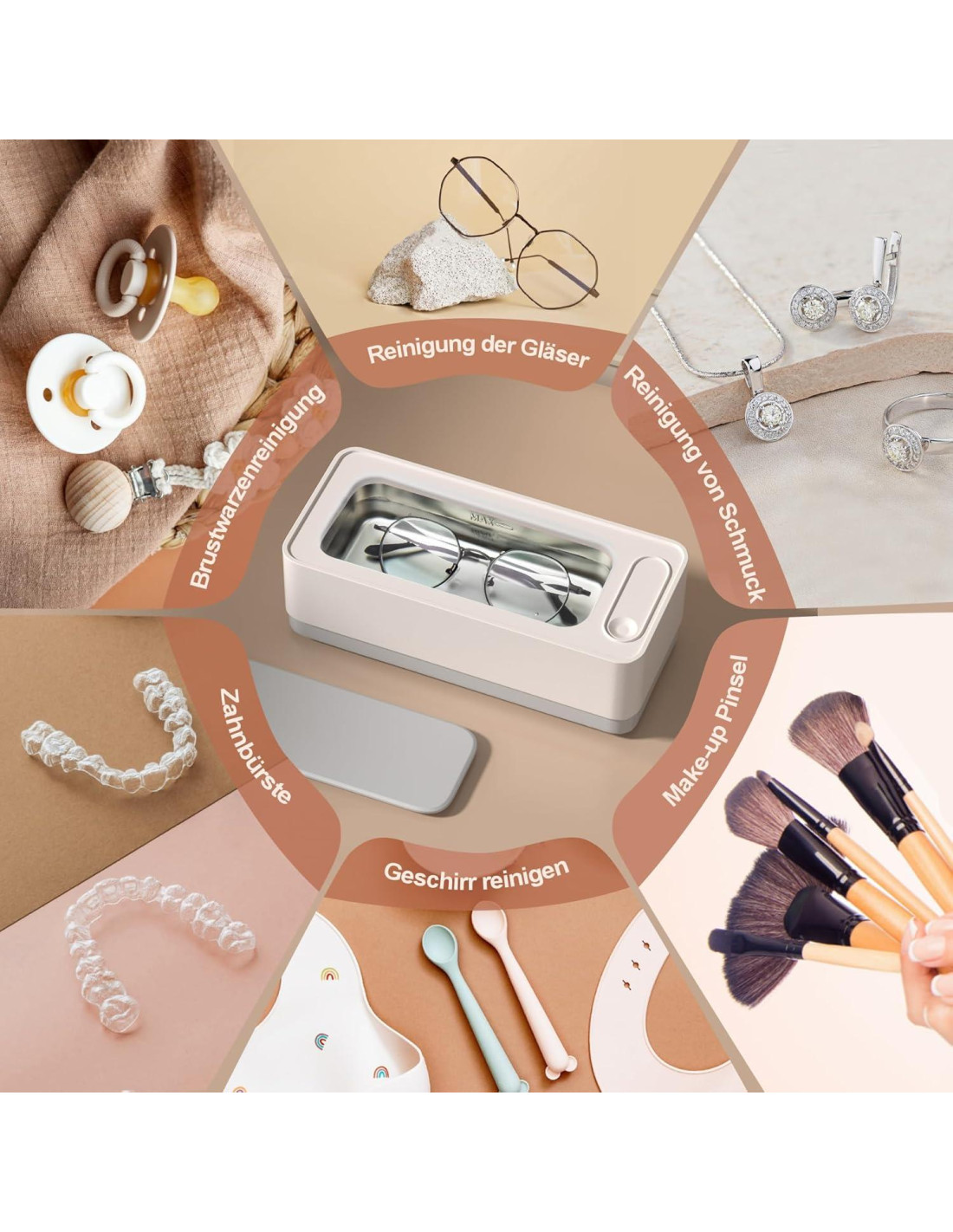 Reinigung der Gläser

Reinigung von Schmuck

Make-up Pinsel

Geschirr reinigen

Zahnbürste

Brustwarzenreinigung

MAX