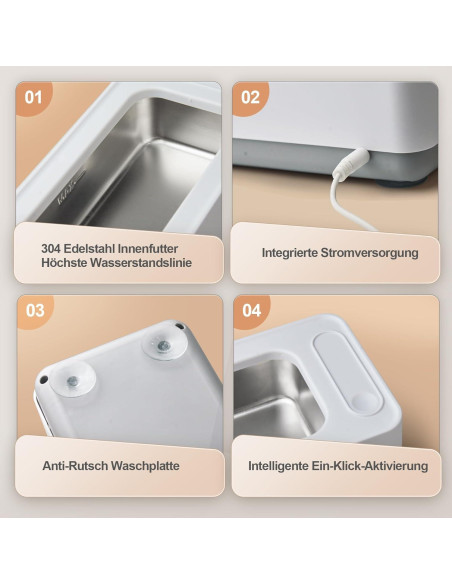 01

304 Edelstahl Innenfutter
Höchste Wasserstandslinie

02

Integrierte Stromversorgung

03

Anti-Rutsch Waschplatte

04

Intelligente Ein-Klick-Aktivierung