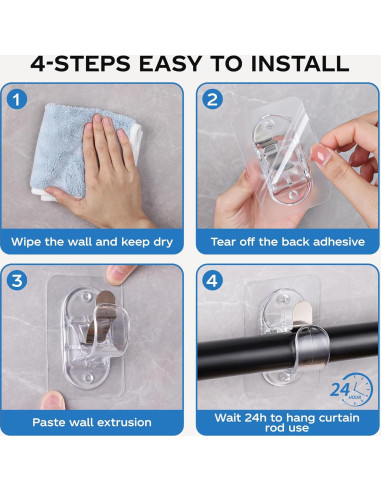 4-STEPS EASY TO INSTALL

1

Wipe the wall and keep dry

2

Tear off the back adhesive

3

Paste wall extrusion

4

24 HOUR

Wait 24h to hang curtain rod use