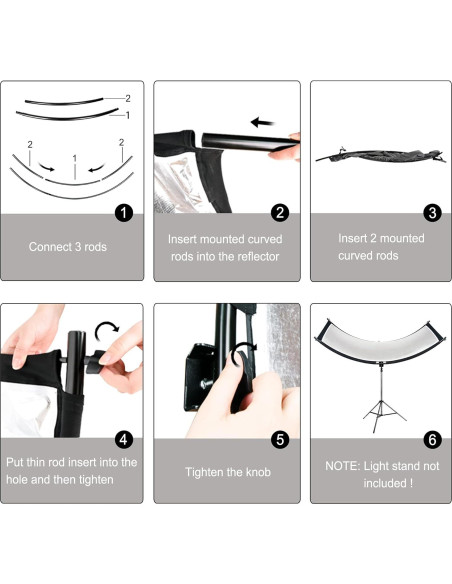 2
1
2
1
2

1
Connect 3 rods

2
Insert mounted curved rods into the reflector

3
Insert 2 mounted curved rods

4
Put thin rod insert into the hole and then tighten

5
Tighten the knob

6
NOTE: Light stand not included !