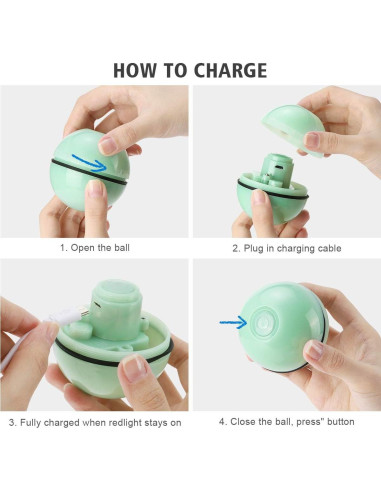 HOW TO CHARGE

1. Open the ball

2. Plug in charging cable

3. Fully charged when redlight stays on

4. Close the ball, press" button