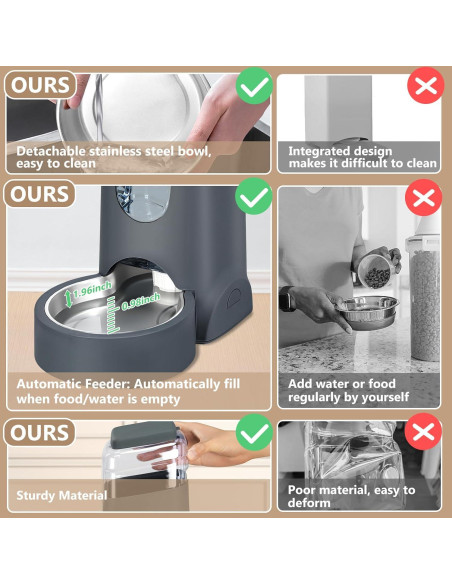 OURS

Detachable stainless steel bowl, easy to clean

Integrated design makes it difficult to clean

OURS

1.96inch

0.98inch

Automatic Feeder: Automatically fill when food/water is empty

Add water or food regularly by yourself

OURS

Sturdy Material

Poor material, easy to deform