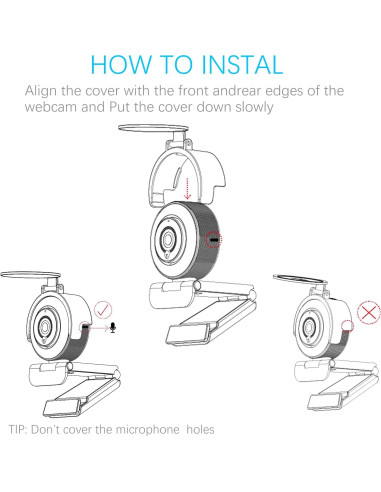 HOW TO INSTAL

Align the cover with the front andrear edges of the webcam and Put the cover down slowly

TIP: Don't cover the microphone holes