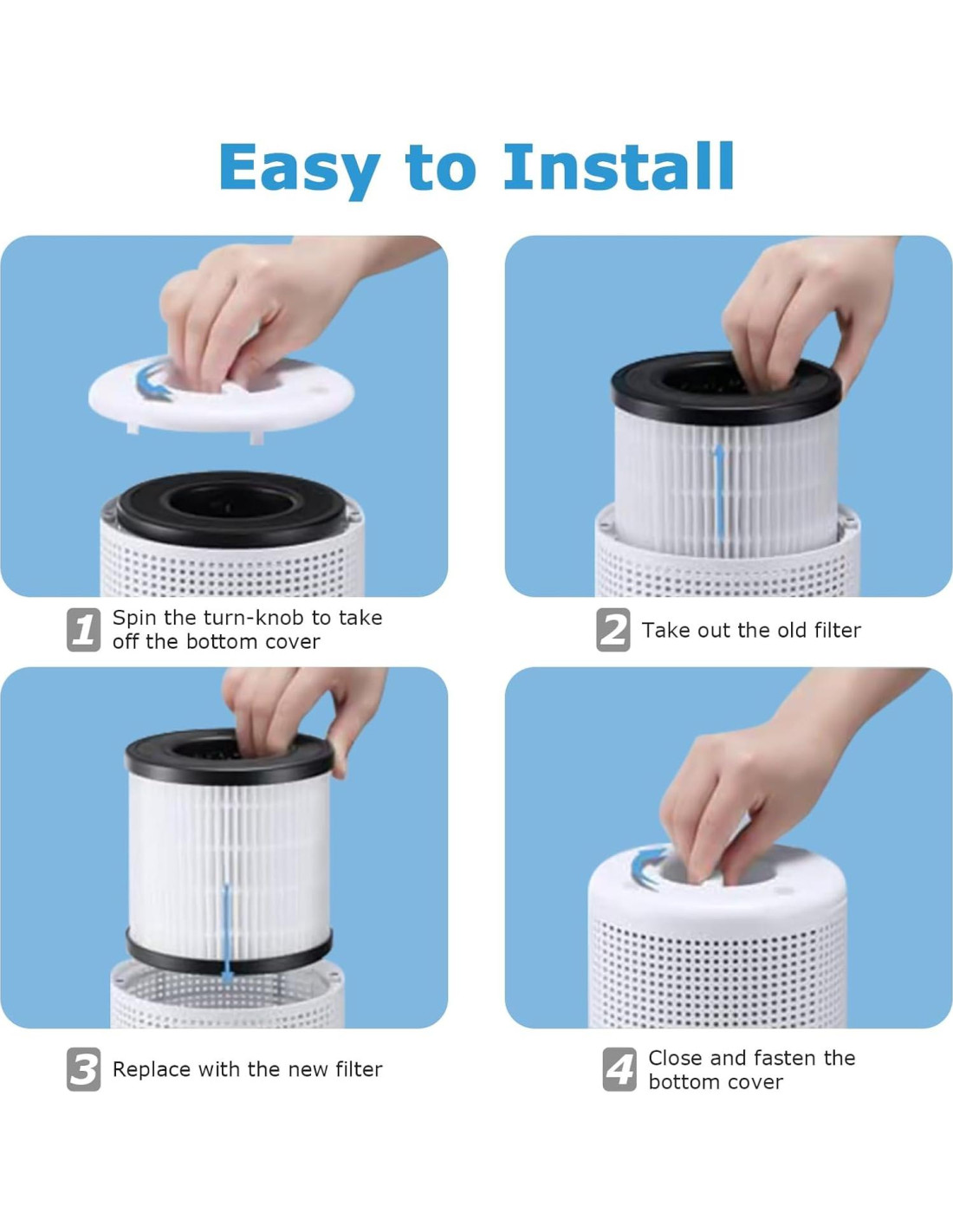 Easy to Install

1 Spin the turn-knob to take off the bottom cover

2 Take out the old filter

3 Replace with the new filter

4 Close and fasten the bottom cover