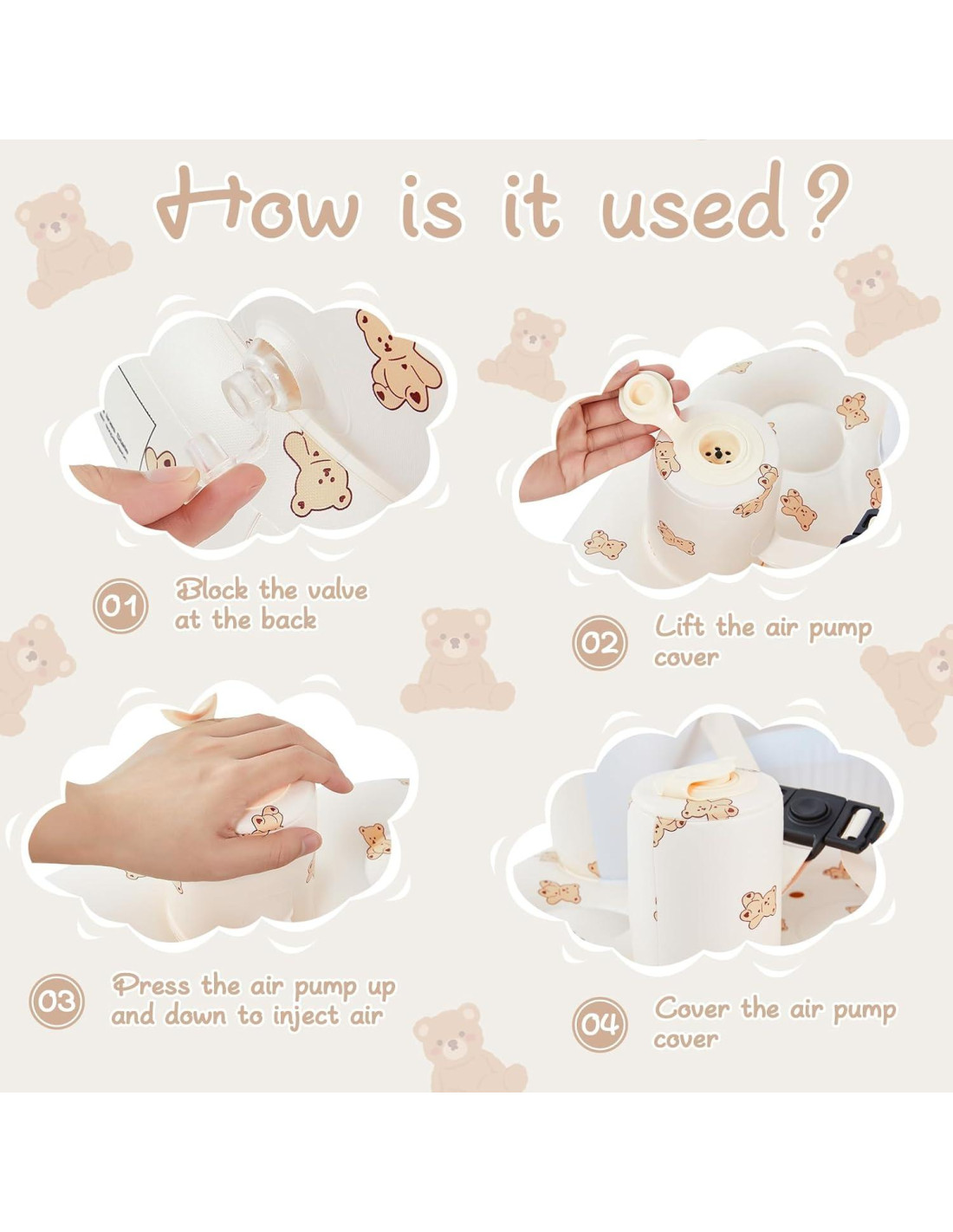 How is it used?

01 Block the valve at the back

02 Lift the air pump cover

03 Press the air pump up and down to inject air

04 Cover the air pump cover