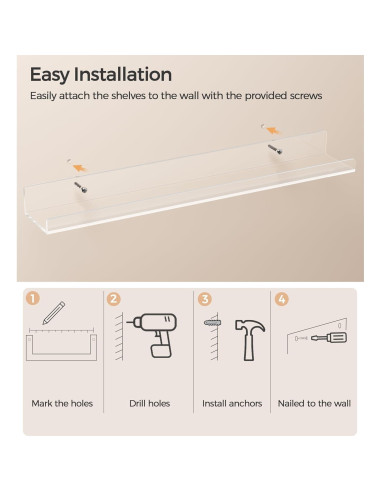 Easy Installation

Easily attach the shelves to the wall with the provided screws

1
Mark the holes

2
Drill holes

3
Install anchors

4
Nailed to the wall