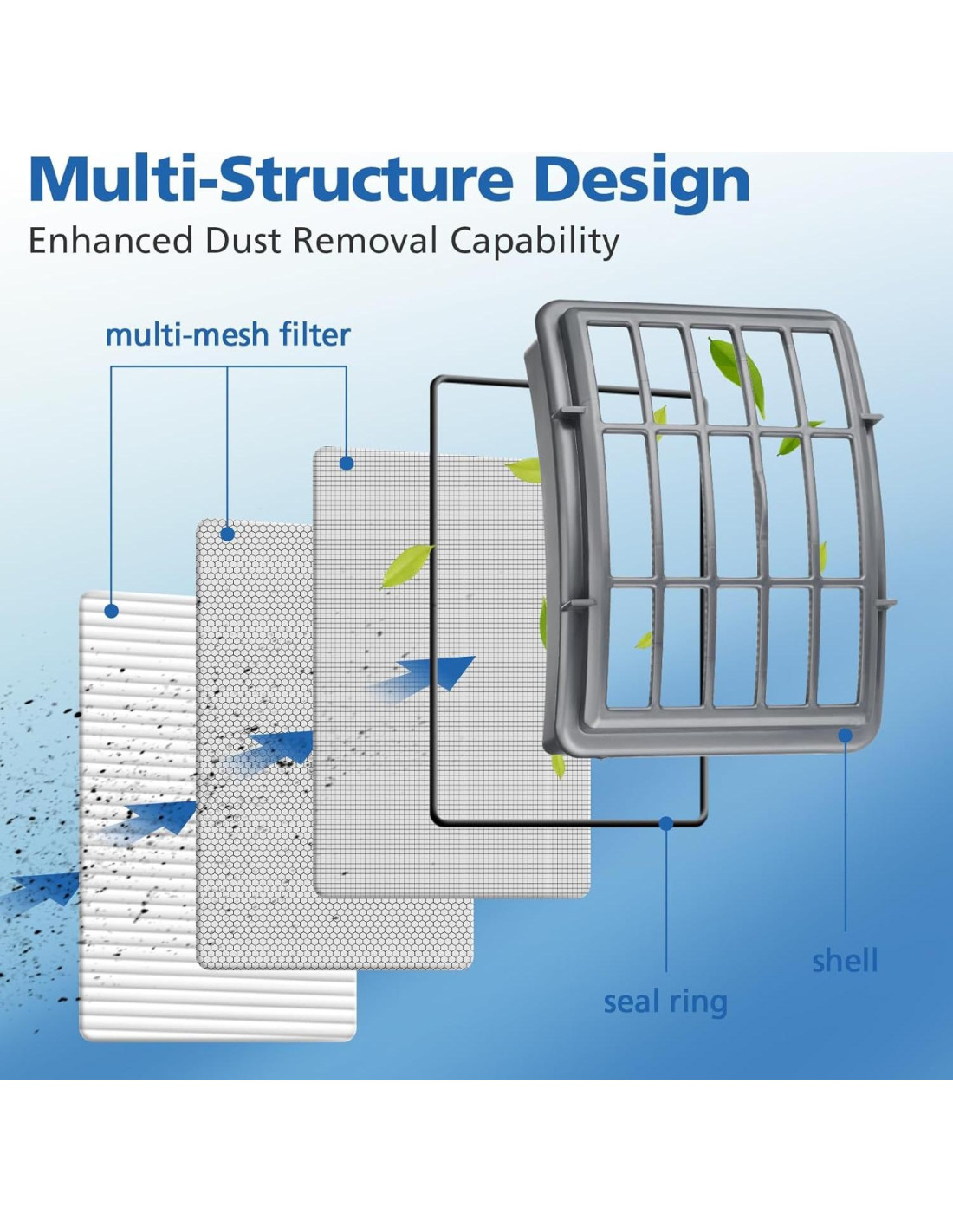 Multi-Structure Design
Enhanced Dust Removal Capability

multi-mesh filter

shell

seal ring