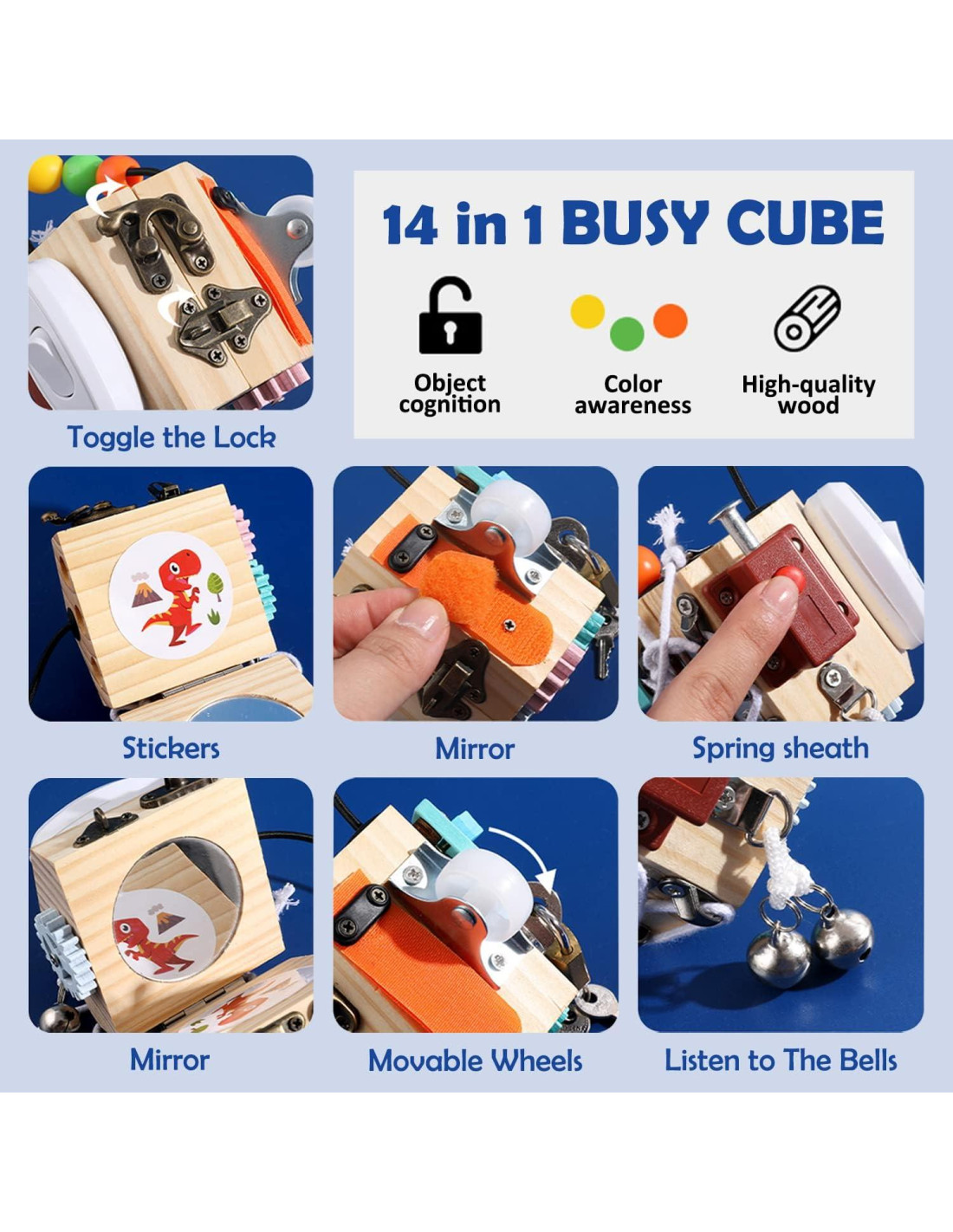 Toggle the Lock

14 in 1 BUSY CUBE

Object cognition

Color awareness

High-quality wood

Stickers

Mirror

Spring sheath

Mirror

Movable Wheels

Listen to The Bells