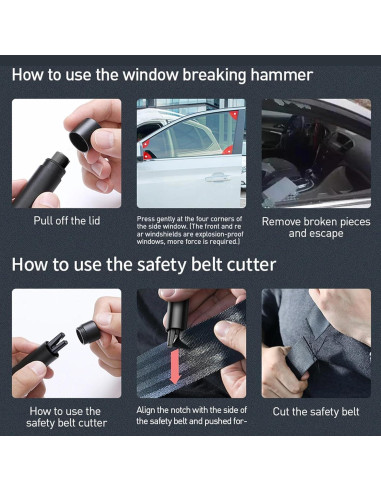 How to use the window breaking hammer

Pull off the lid

Press gently at the four corners of the side window. (The front and re ar windshields are explosion-proof windows, more force is required.)

Remove broken pieces and escape

How to use the safety belt cutter

How to use the safety belt cutter

Align the notch with the side of the safety belt and pushed for-

Cut the safety belt