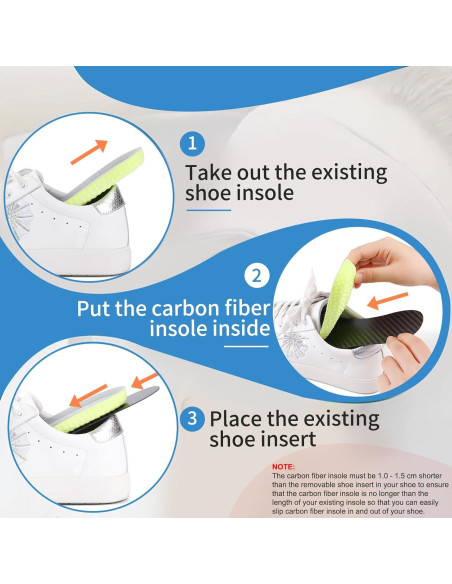 1
Take out the existing shoe insole

2
Put the carbon fiber insole inside

3
Place the existing shoe insert

NOTE:
The carbon fiber insole must be 1.0 - 1.5 cm shorter than the removable shoe insert in your shoe to ensure that the carbon fiber insole is no longer than the length of your existing insole so that you can easily slip carbon fiber insole in and out of your shoe.