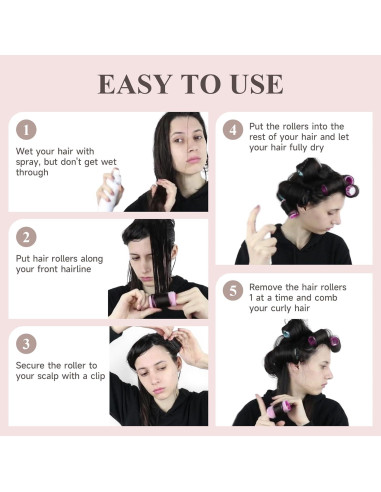 EASY TO USE

1

Wet your hair with spray, but don't get wet through

2

Put hair rollers along your front hairline

3

Secure the roller to your scalp with a clip

4

Put the rollers into the rest of your hair and let your hair fully dry

5

Remove the hair rollers 1 at a time and comb your curly hair