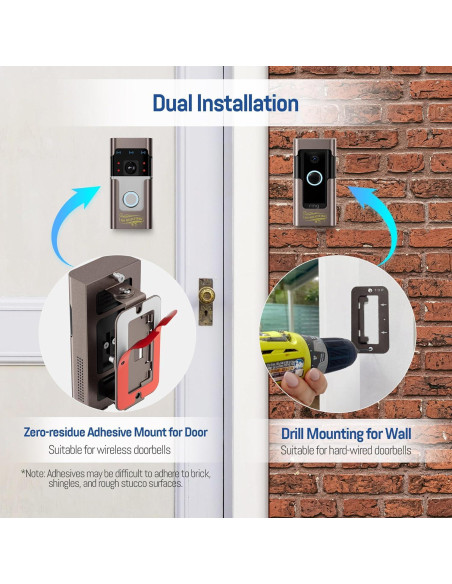 Dual Installation

Zero-residue Adhesive Mount for Door
Suitable for wireless doorbells

*Note: Adhesives may be difficult to adhere to brick, shingles, and rough stucco surfaces.

Drill Mounting for Wall
Suitable for hard-wired doorbells