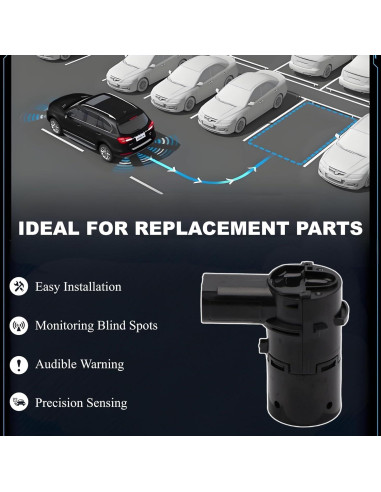 IDEAL FOR REPLACEMENT PARTS

Easy Installation

Monitoring Blind Spots

Audible Warning

Precision Sensing