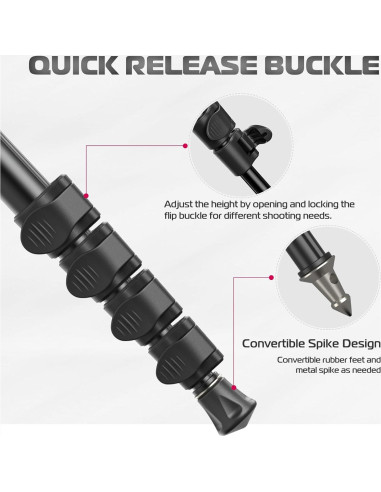 QUICK RELEASE BUCKLE

Adjust the height by opening and locking the flip buckle for different shooting needs.

Convertible Spike Design

Convertible rubber feet and metal spike as needed