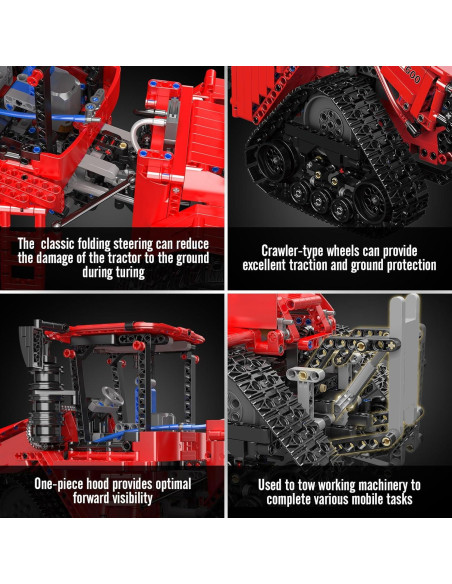 The classic folding steering can reduce the damage of the tractor to the ground during turing

Crawler-type wheels can provide excellent traction and ground protection

One-piece hood provides optimal forward visibility

Used to tow working machinery to complete various mobile tasks