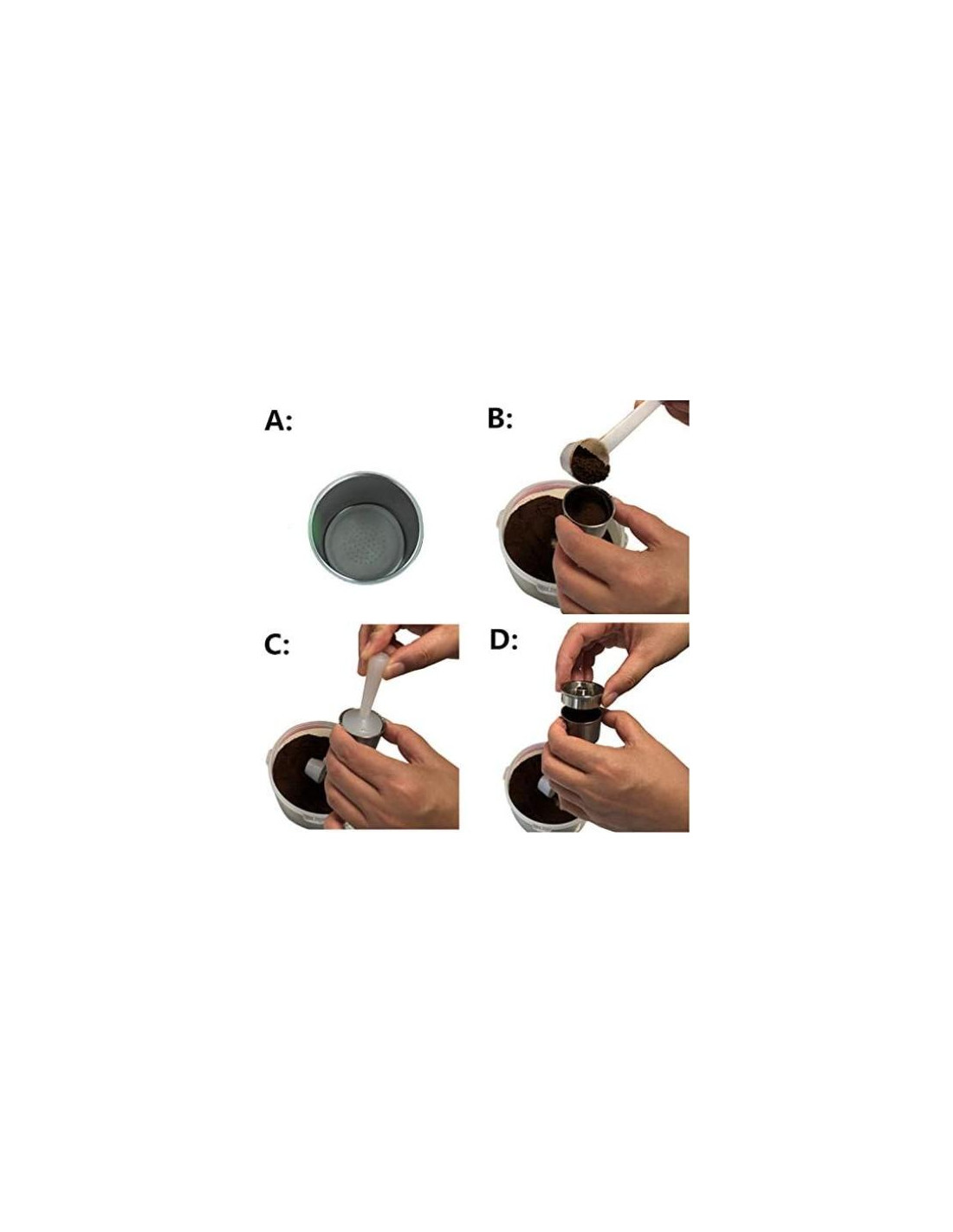 A:

B:

C:

D: