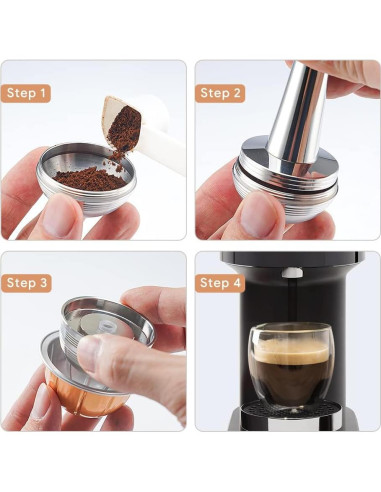 Step 1

Step 2

Step 3

Step 4