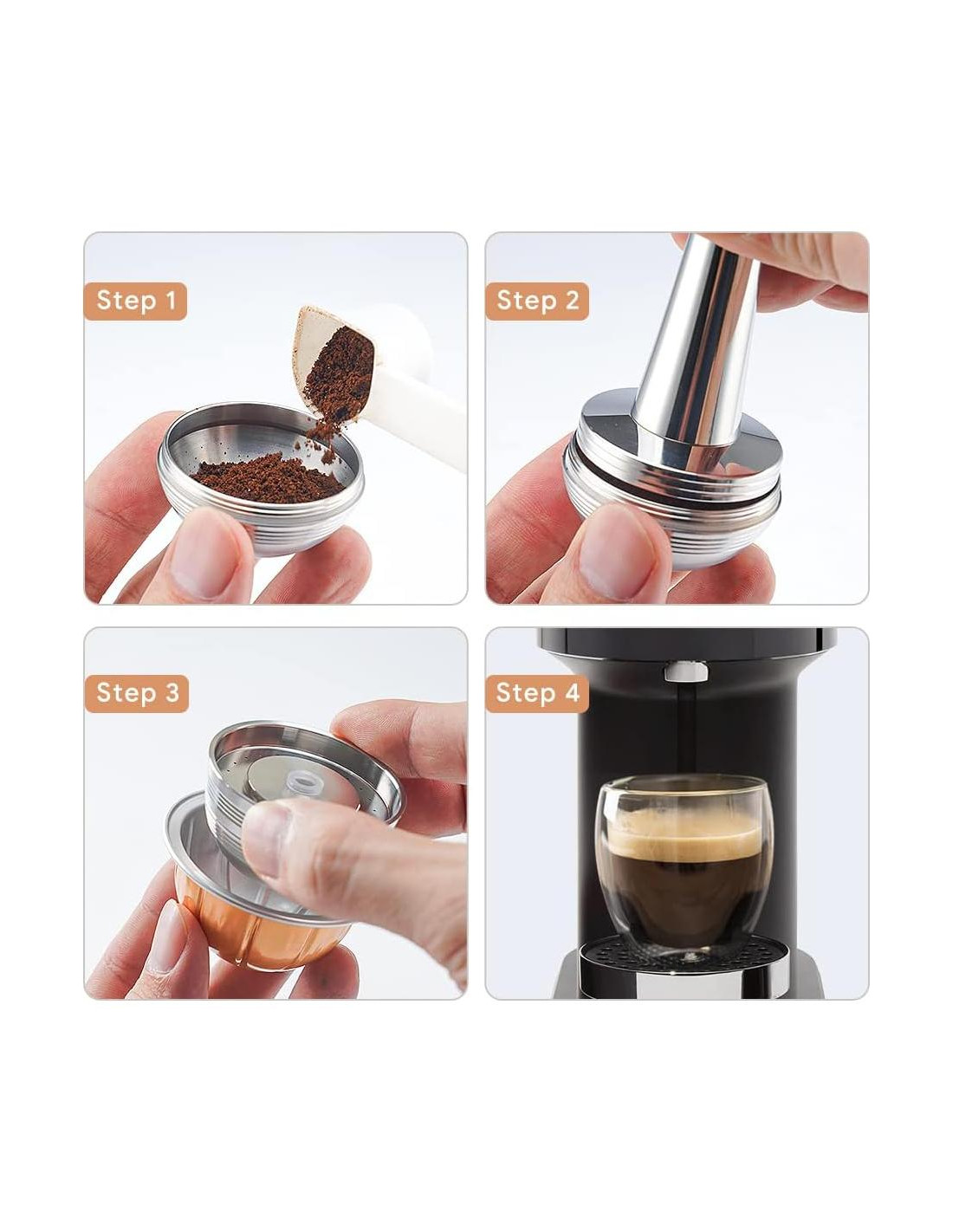 Step 1

Step 2

Step 3

Step 4