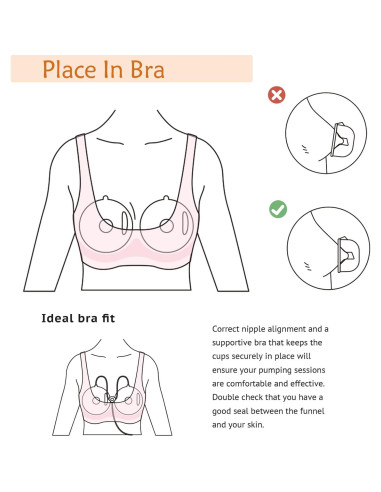 Place In Bra

Ideal bra fit

Correct nipple alignment and a supportive bra that keeps the cups securely in place will ensure your pumping sessions are comfortable and effective. Double check that you have a good seal between the funnel and your skin.