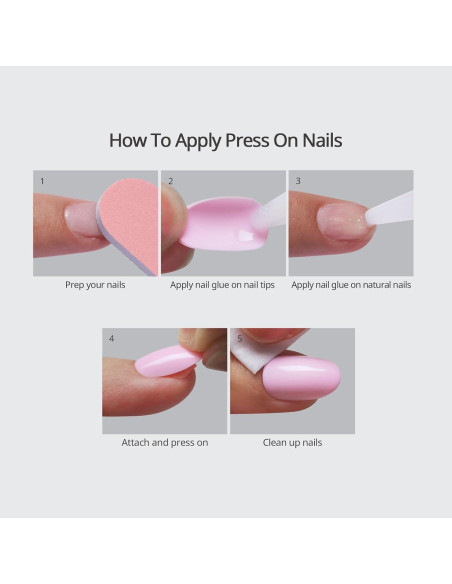 How To Apply Press On Nails

1

Prep your nails

2

Apply nail glue on nail tips

3

Apply nail glue on natural nails

4

Attach and press on

5

Clean up nails