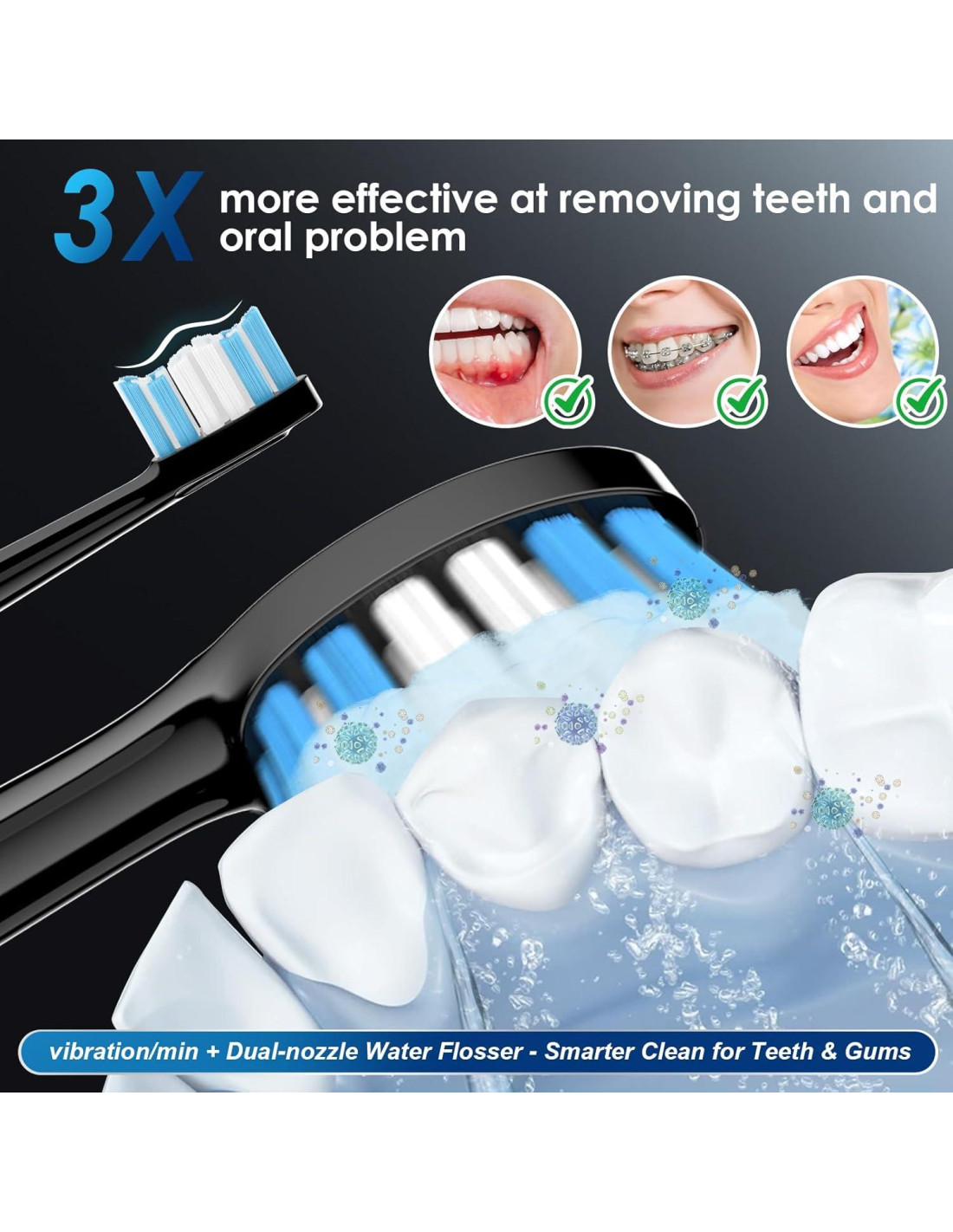 3X more effective at removing teeth and oral problem

vibration/min + Dual-nozzle Water Flosser - Smarter Clean for Teeth & Gums