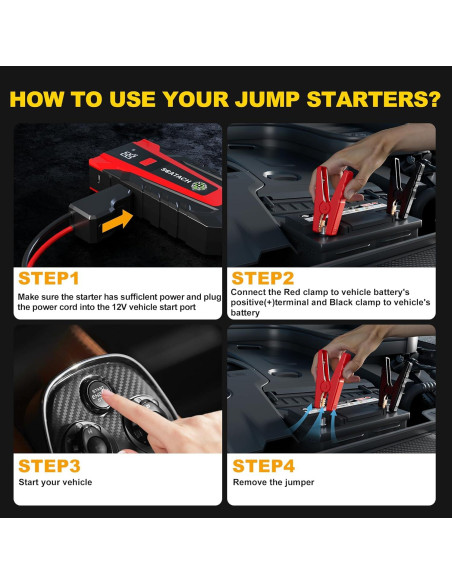 HOW TO USE YOUR JUMP STARTERS?

SEATACH

STEP1
Make sure the starter has sufficient power and plug the power cord into the 12V vehicle start port

STEP2
Connect the Red clamp to vehicle battery's positive(+)terminal and Black clamp to vehicle's battery

STEP3
Start your vehicle

STEP4
Remove the jumper