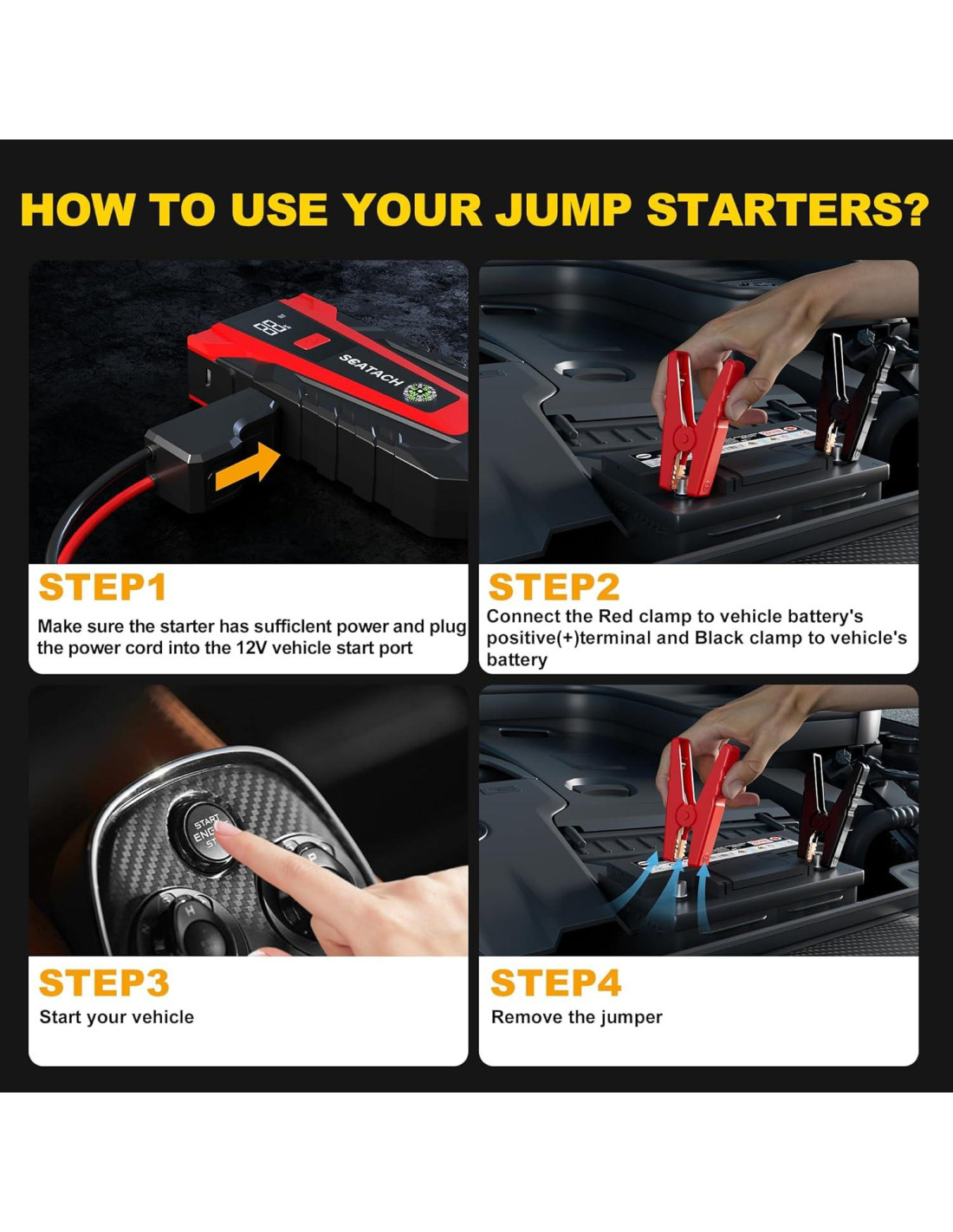 HOW TO USE YOUR JUMP STARTERS?

SEATACH

STEP1
Make sure the starter has sufficlent power and plug the power cord into the 12V vehicle start port

STEP2
Connect the Red clamp to vehicle battery's positive(+)terminal and Black clamp to vehicle's battery

START ENG ST

STEP3
Start your vehicle

STEP4
Remove the jumper