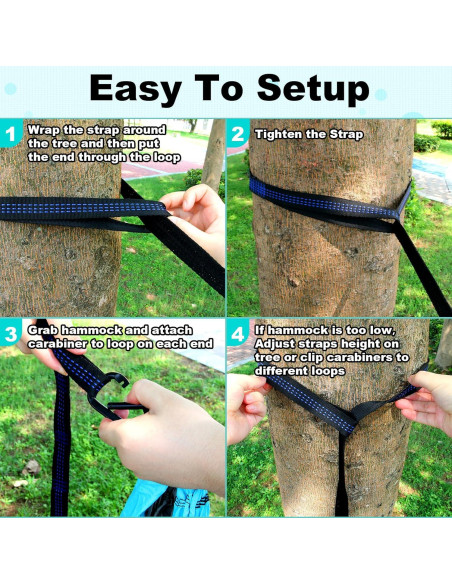 Easy To Setup

1 Wrap the strap around the tree and then put the end through the loop

2 Tighten the Strap

3 Grab hammock and attach carabiner to loop on each end

4 If hammock is too low, Adjust straps height on tree or clip carabiners to different loops