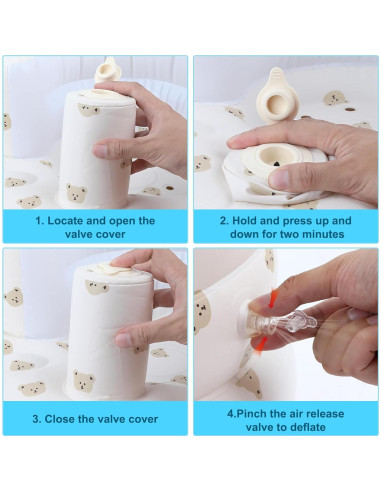 1. Locate and open the valve cover

2. Hold and press up and down for two minutes

3. Close the valve cover

4.Pinch the air release valve to deflate