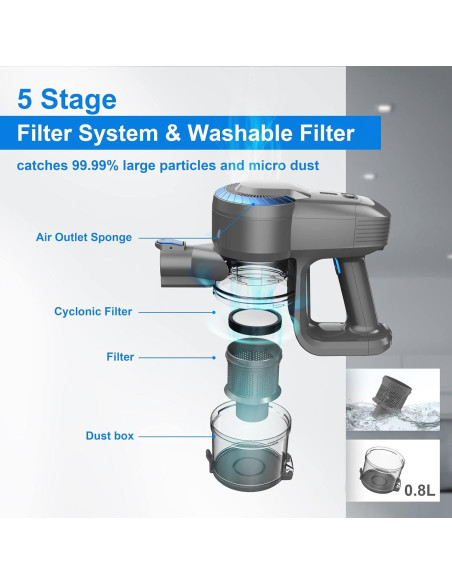 5 Stage
Filter System & Washable Filter
catches 99.99% large particles and micro dust

Air Outlet Sponge
Cyclonic Filter
Filter
Dust box

0.8L