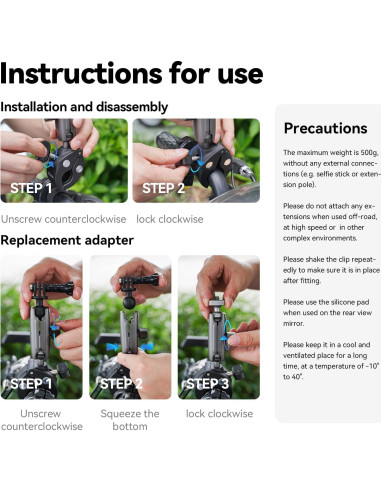 Instructions for use

Installation and disassembly

STEP 1

STEP 2

Unscrew counterclockwise

lock clockwise

Replacement adapter

STEP 1

STEP 2

STEP 3

Unscrew counterclockwise

Squeeze the bottom

lock clockwise

Precautions

The maximum weight is 500g, without any external connections (e.g. selfie stick or extension pole).

Please do not attach any extensions when used off-road, at high speed or in other complex environments.

Please shake the clip repeatedly to make sure it is in place after fitting.

Please use the silicone pad when used on the rear view mirror.

Please keep it in a cool and ventilated place for a long time, at a temperature of -10° to 40°.