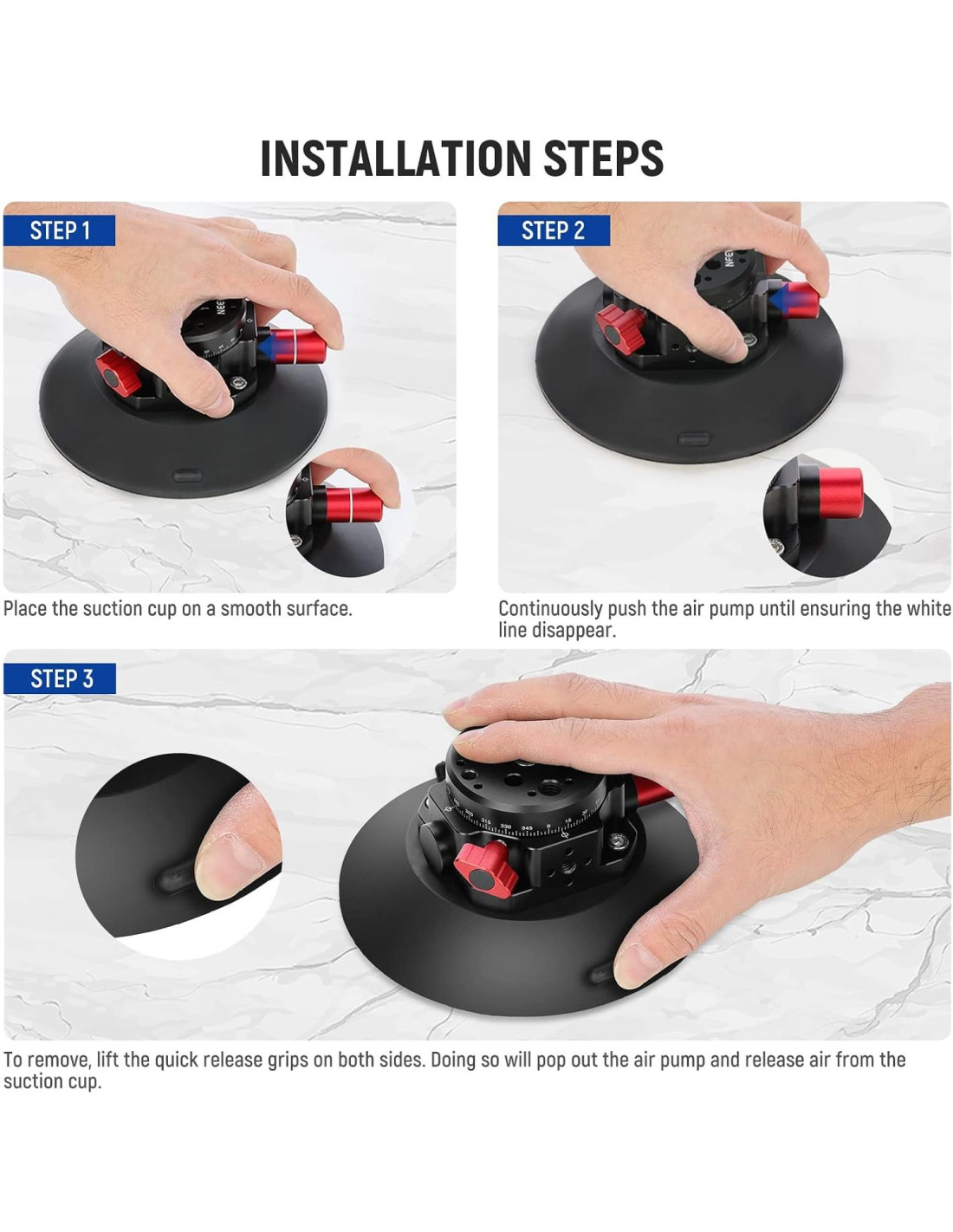 INSTALLATION STEPS

STEP 1

Place the suction cup on a smooth surface.

STEP 2

Continuously push the air pump until ensuring the white line disappear.

STEP 3

To remove, lift the quick release grips on both sides. Doing so will pop out the air pump and release air from the suction cup.