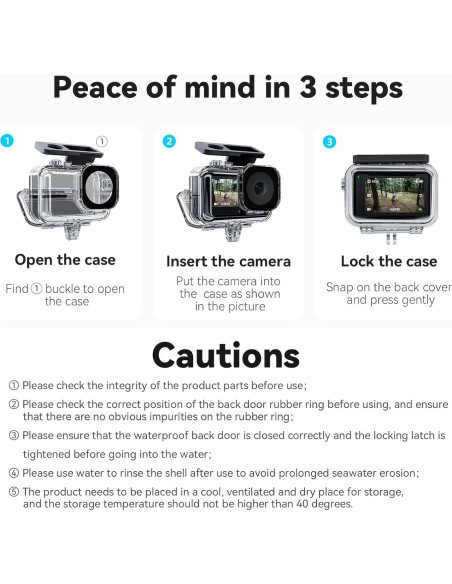 Peace of mind in 3 steps

1 ①

Open the case

Find ① buckle to open the case

2

Insert the camera

Put the camera into the case as shown in the picture

3

Lock the case

Snap on the back cover and press gently

Cautions

① Please check the integrity of the product parts before use;

② Please check the correct position of the back door rubber ring before using, and ensure that there are no obvious impurities on the rubber ring;

③ Please ensure that the waterproof back door is closed correctly and the locking latch is tightened before going into the water;

④ Please use water to rinse the shell after use to avoid prolonged seawater erosion;

⑤ The product needs to be placed in a cool, ventilated and dry place for storage, and the storage temperature should not be higher than 40 degrees.