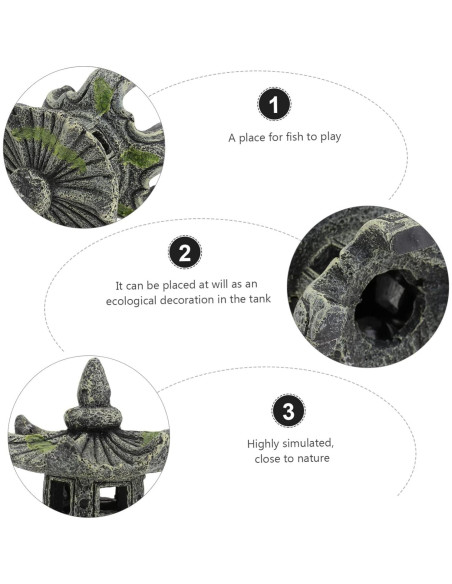 1

A place for fish to play

2

It can be placed at will as an ecological decoration in the tank

3

Highly simulated, close to nature