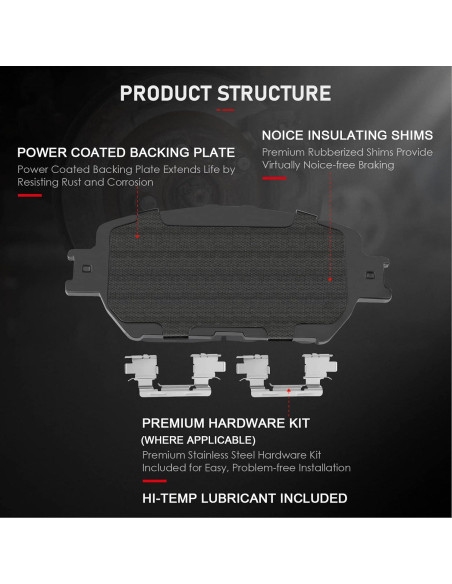 PRODUCT STRUCTURE

POWER COATED BACKING PLATE
Power Coated Backing Plate Extends Life by Resisting Rust and Corrosion

NOICE INSULATING SHIMS
Premium Rubberized Shims Provide Virtually Noice-free Braking

PREMIUM HARDWARE KIT
(WHERE APPLICABLE)
Premium Stainless Steel Hardware Kit Included for Easy, Problem-free Installation

HI-TEMP LUBRICANT INCLUDED