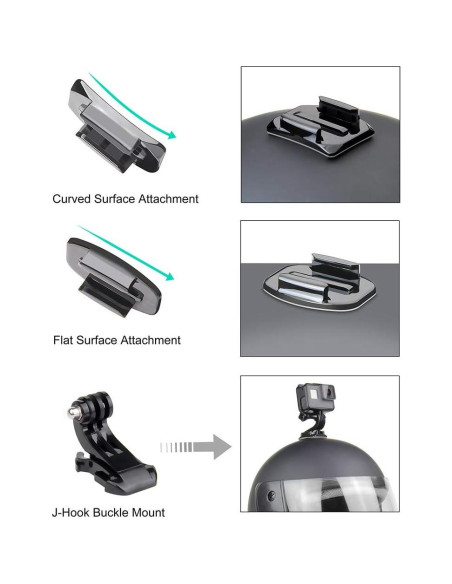 Curved Surface Attachment

Flat Surface Attachment

J-Hook Buckle Mount