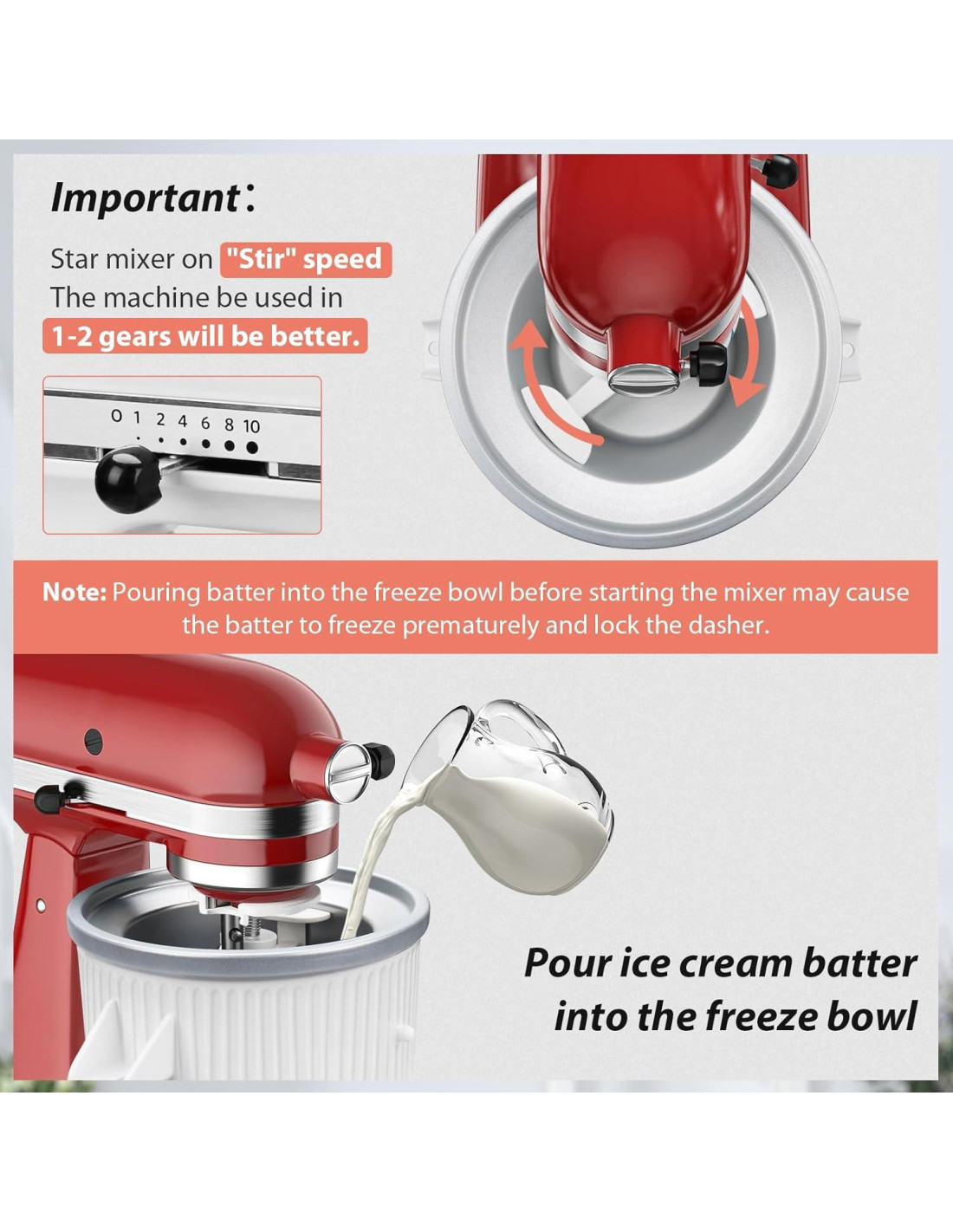 Important：

Star mixer on "Stir" speed
The machine be used in
1-2 gears will be better.

0 1 2 4 6 8 10

Note: Pouring batter into the freeze bowl before starting the mixer may cause the batter to freeze prematurely and lock the dasher.

Pour ice cream batter into the freeze bowl