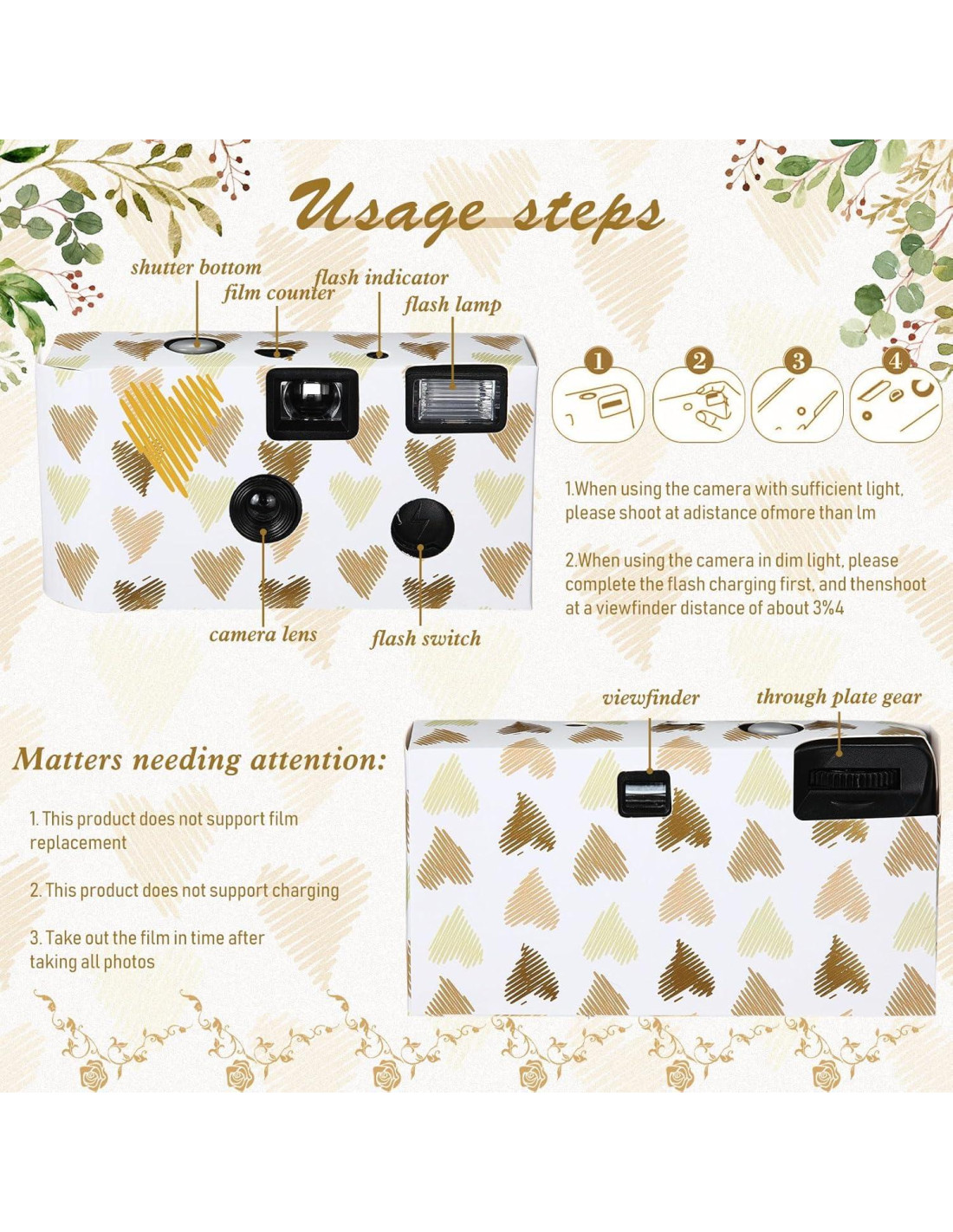 Usage steps

shutter bottom
film counter
flash indicator
flash lamp

camera lens
flash switch

1
2
3
4

1.When using the camera with sufficient light, please shoot at adistance ofmore than lm

2.When using the camera in dim light, please complete the flash charging first, and thenshoot at a viewfinder distance of about 3%4

viewfinder
through plate gear

Matters needing attention:

1. This product does not support film replacement

2. This product does not support charging

3. Take out the film in time after taking all photos