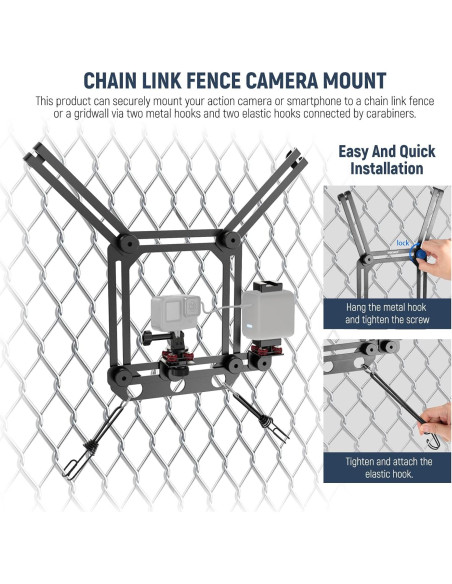 CHAIN LINK FENCE CAMERA MOUNT

This product can securely mount your action camera or smartphone to a chain link fence or a gridwall via two metal hooks and two elastic hooks connected by carabiners.

Easy And Quick Installation

lock

Hang the metal hook and tighten the screw

Tighten and attach the elastic hook.