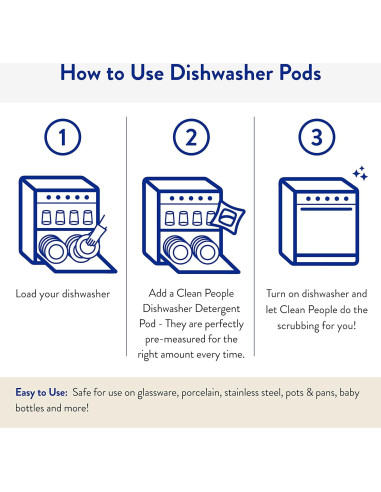 How to Use Dishwasher Pods

1

Load your dishwasher

2

Add a Clean People Dishwasher Detergent Pod - They are perfectly pre-measured for the right amount every time.

3

Turn on dishwasher and let Clean People do the scrubbing for you!

Easy to Use: Safe for use on glassware, porcelain, stainless steel, pots & pans, baby bottles and more!