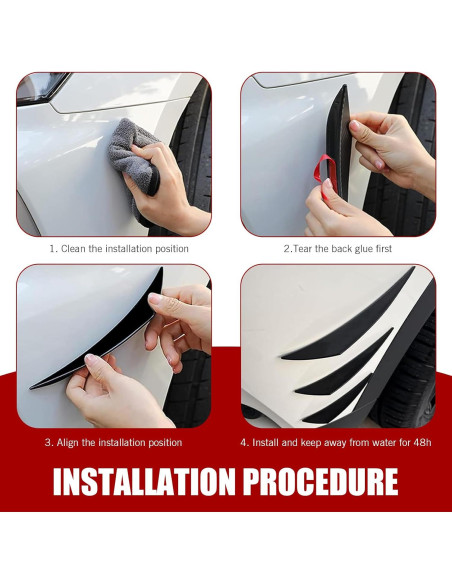 1. Clean the installation position

2.Tear the back glue first

3. Align the installation position

4. Install and keep away from water for 48h

INSTALLATION PROCEDURE