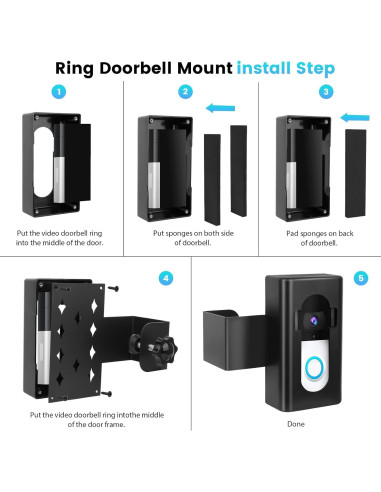 Ring Doorbell Mount install Step

1

Put the video doorbell ring into the middle of the door.

2

Put sponges on both side of doorbell.

3

Pad sponges on back of doorbell.

4

Put the video doorbell ring intothe middle of the door frame.

5

Done