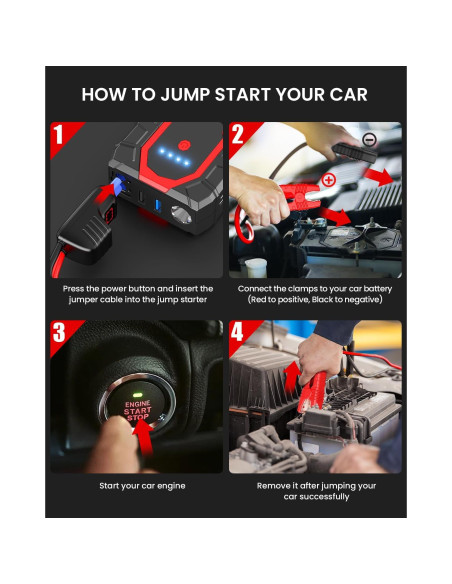 HOW TO JUMP START YOUR CAR

1

Press the power button and insert the jumper cable into the jump starter

2

Connect the clamps to your car battery (Red to positive, Black to negative)

3

ENGINE START STOP

Start your car engine

4

Remove it after jumping your car successfully