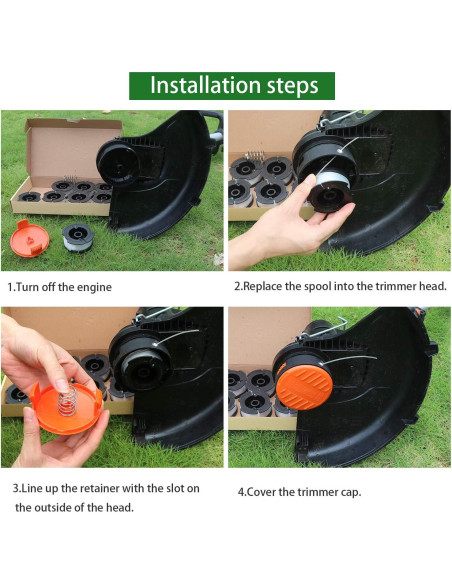 Installation steps

1.Turn off the engine

2.Replace the spool into the trimmer head.

3.Line up the retainer with the slot on the outside of the head.

4.Cover the trimmer cap.