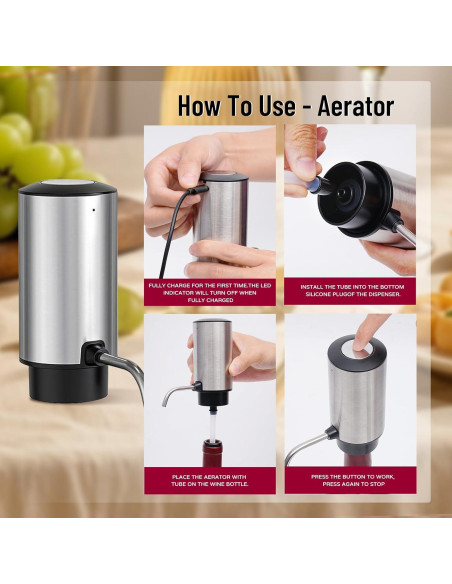 How To Use - Aerator

FULLY CHARGE FOR THE FIRST TIME.THE LED INDICATOR WILL TURN OFF WHEN FULLY CHARGED

INSTALL THE TUBE INTO THE BOTTOM SILICONE PLUGOF THE DISPENSER.

PLACE THE AERATOR WITH TUBE ON THE WINE BOTTLE.

PRESS THE BUTTON TO WORK, PRESS AGAIN TO STOP