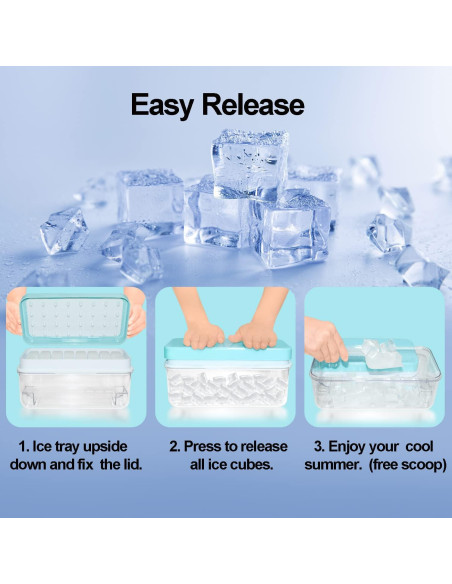 Easy Release

1. Ice tray upside down and fix the lid.

2. Press to release all ice cubes.

3. Enjoy your cool summer. (free scoop)