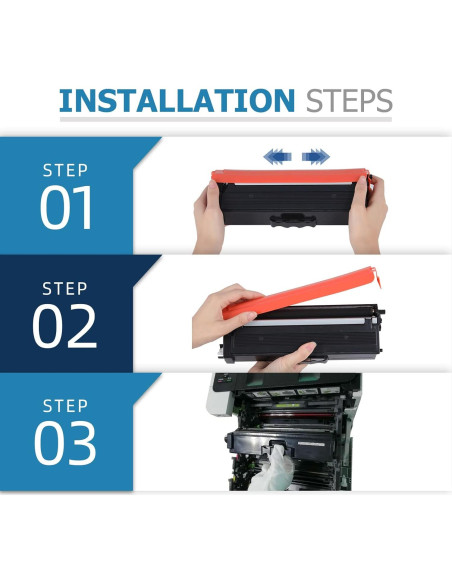 INSTALLATION STEPS

STEP
01

STEP
02

STEP
03