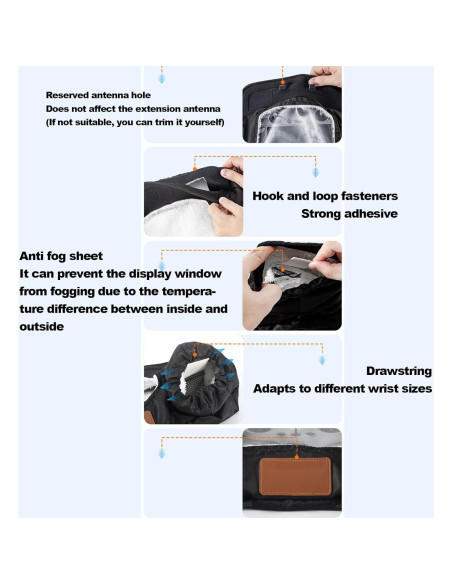 Reserved antenna hole
Does not affect the extension antenna
(If not suitable, you can trim it yourself)

Hook and loop fasteners
Strong adhesive

Anti fog sheet
It can prevent the display window from fogging due to the temperature difference between inside and outside

Drawstring
Adapts to different wrist sizes