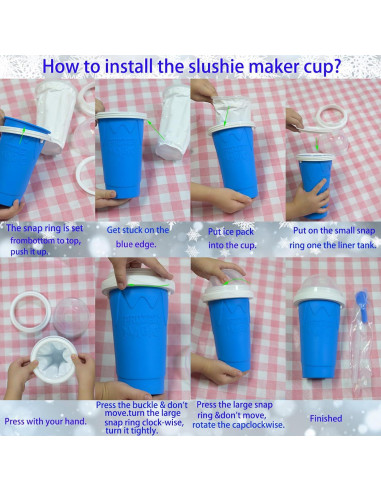 How to install the slushie maker cup?

The snap ring is set frombottom to top, push it up.

Get stuck on the blue edge.

Put ice pack into the cup.

Put on the small snap ring one the liner tank.

Press with your hand.

Press the buckle & don't move.turn the large snap ring clock-wise, turn it tightly.

Press the large snap ring &don't move, rotate the capclockwise.

Finished